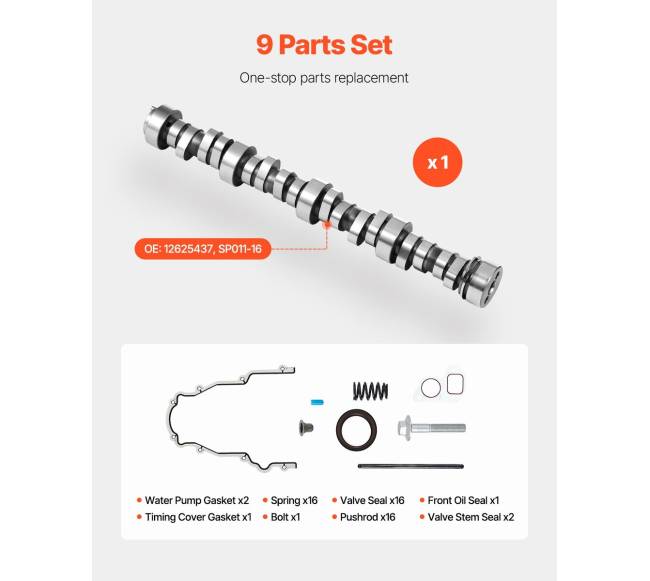 9 Parts Set

One-stop parts replacement

x 1

OE: 12625437, SP011-16

• Water Pump Gasket x2
• Timing Cover Gasket x1

• Spring x16
• Bolt x1

• Valve Seal x16
• Pushrod x16

• Front Oil Seal x1
• Valve Stem Seal x2