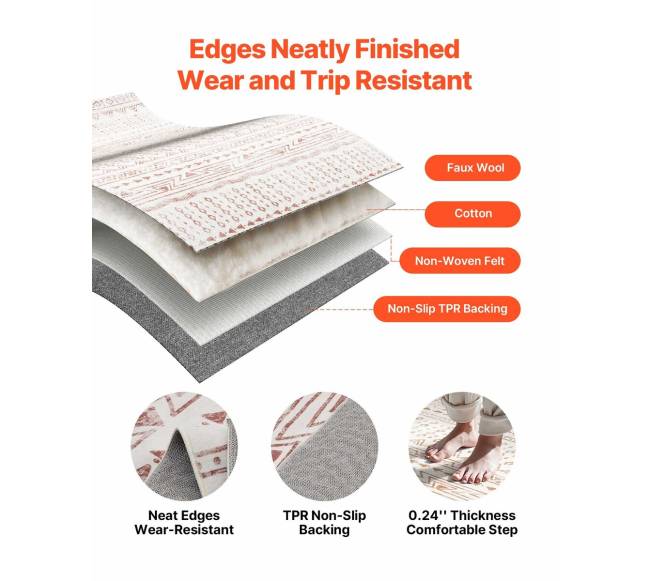 Edges Neatly Finished
Wear and Trip Resistant

Faux Wool

Cotton

Non-Woven Felt

Non-Slip TPR Backing

Neat Edges
Wear-Resistant

TPR Non-Slip
Backing

0.24'' Thickness
Comfortable Step