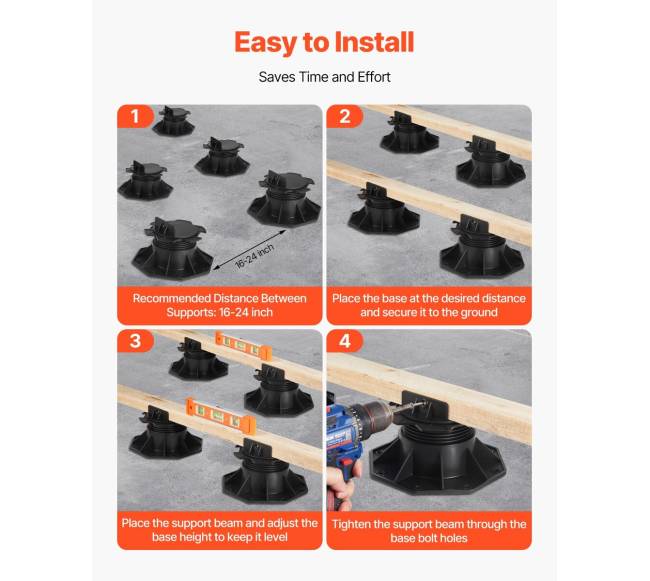 Easy to Install

Saves Time and Effort

1

16-24 inch

Recommended Distance Between Supports: 16-24 inch

2

Place the base at the desired distance and secure it to the ground

3

Place the support beam and adjust the base height to keep it level

4

Tighten the support beam through the base bolt holes