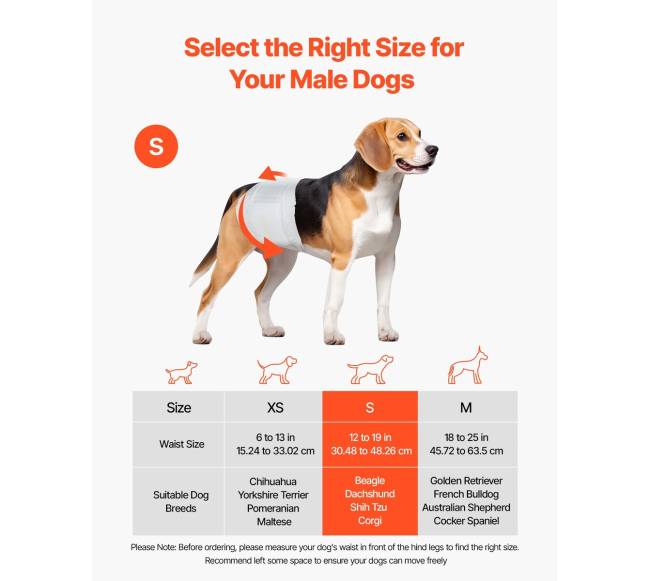 Select the Right Size for Your Male Dogs

S

| Size | XS | S | M |
|---|---|---|---|
| Waist Size | 6 to 13 in 15.24 to 33.02 cm | 12 to 19 in 30.48 to 48.26 cm | 18 to 25 in 45.72 to 63.5 cm |
| Suitable Dog Breeds | Chihuahua Yorkshire Terrier Pomeranian Maltese | Beagle Dachshund Shih Tzu Corgi | Golden Retriever French Bulldog Australian Shepherd Cocker Spaniel |

Please Note: Before ordering, please measure your dog's waist in front of the hind legs to find the right size. Recommend left some space to ensure your dogs can move freely