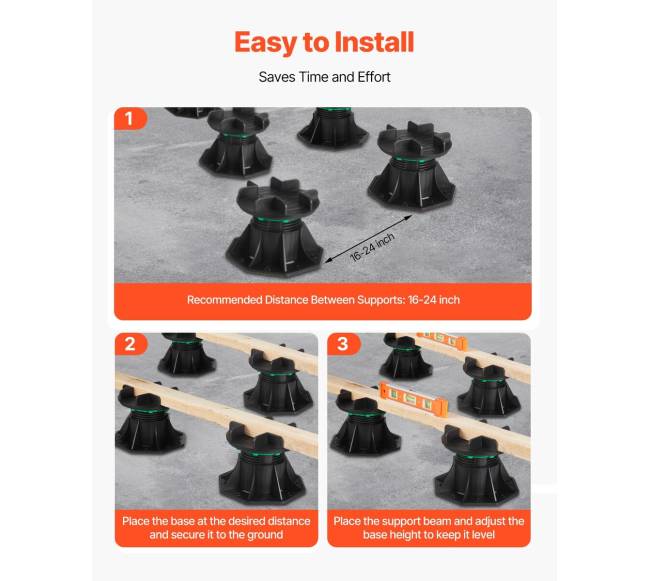 Easy to Install

Saves Time and Effort

1

16-24 inch

Recommended Distance Between Supports: 16-24 inch

2

Place the base at the desired distance and secure it to the ground

3

Place the support beam and adjust the base height to keep it level