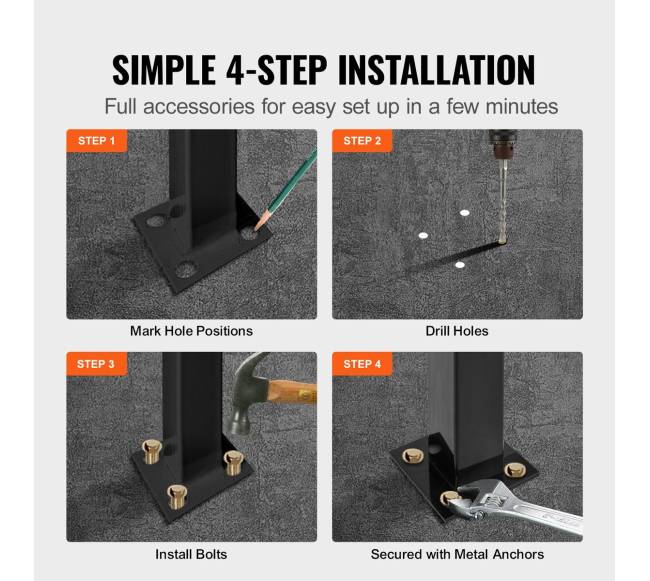 SIMPLE 4-STEP INSTALLATION

Full accessories for easy set up in a few minutes

STEP 1

Mark Hole Positions

STEP 2

Drill Holes

STEP 3

Install Bolts

STEP 4

Secured with Metal Anchors