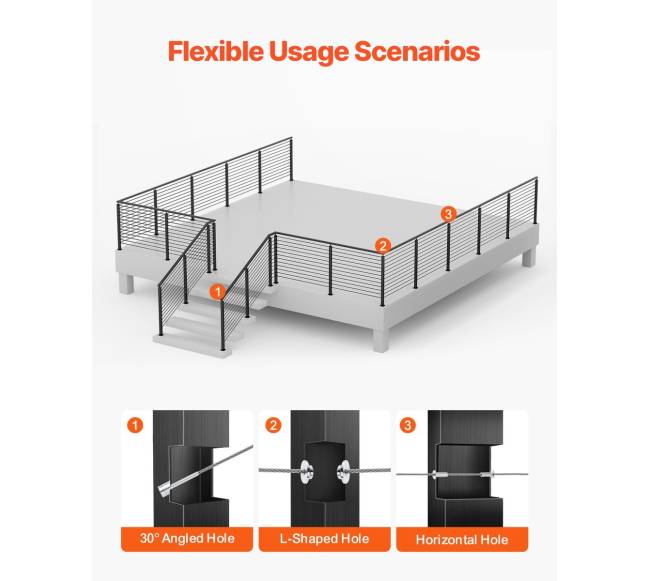 Flexible Usage Scenarios

3

2

1

1

30° Angled Hole

2

L-Shaped Hole

3

Horizontal Hole