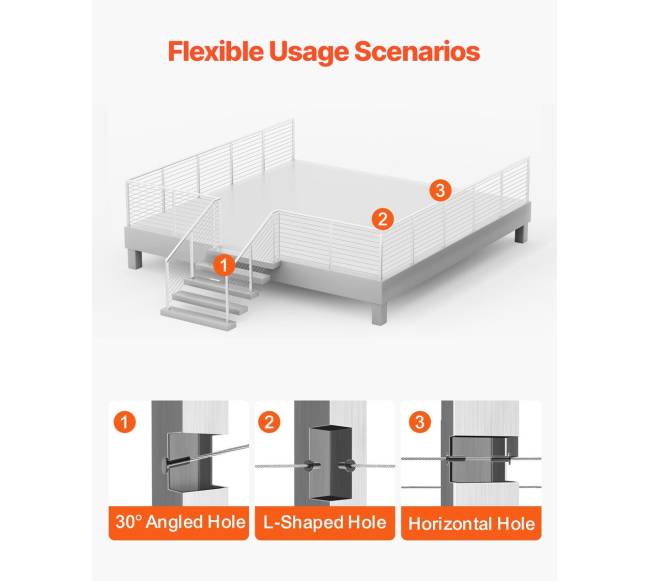 Flexible Usage Scenarios

3

2

1

1

30° Angled Hole

2

L-Shaped Hole

3

Horizontal Hole