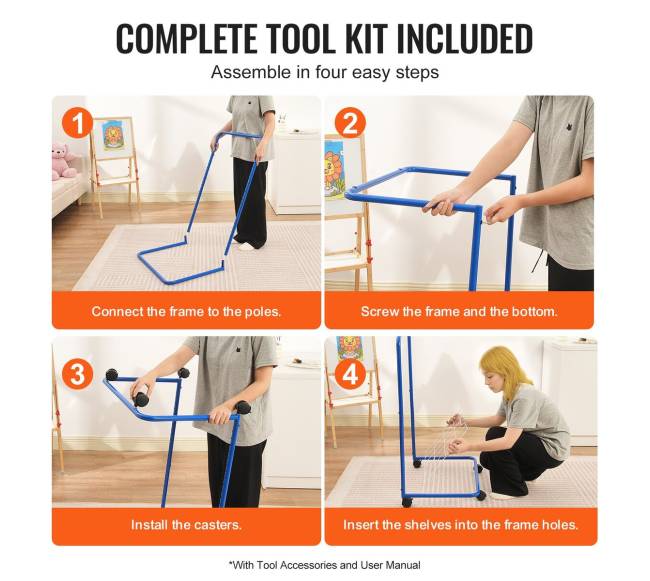 COMPLETE TOOL KIT INCLUDED
Assemble in four easy steps

1
Connect the frame to the poles.

2
Screw the frame and the bottom.

3
Install the casters.

4
Insert the shelves into the frame holes.

*With Tool Accessories and User Manual