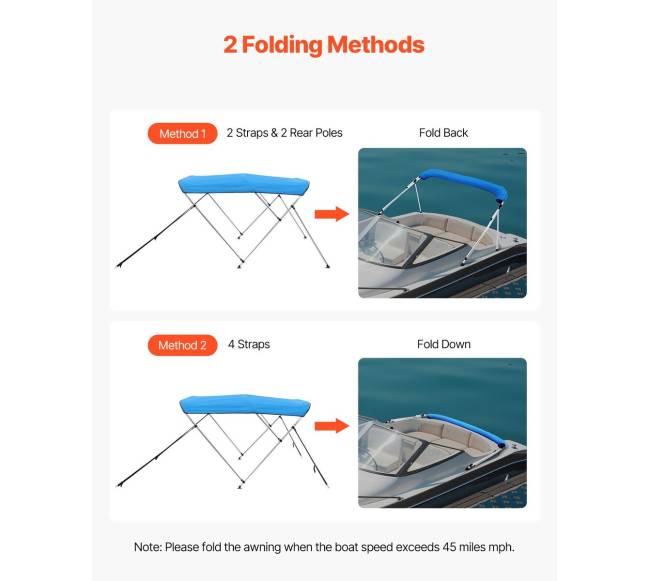 2 Folding Methods

Method 1 2 Straps & 2 Rear Poles

Fold Back

Method 2 4 Straps

Fold Down

Note: Please fold the awning when the boat speed exceeds 45 miles mph.