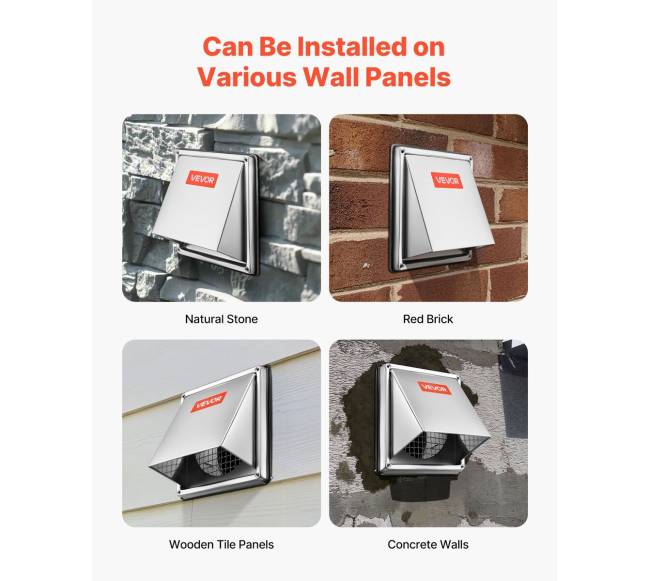 Can Be Installed on Various Wall Panels

VEVOR

Natural Stone

VEVOR

Red Brick

VEVOR

Wooden Tile Panels

VEVOR

Concrete Walls