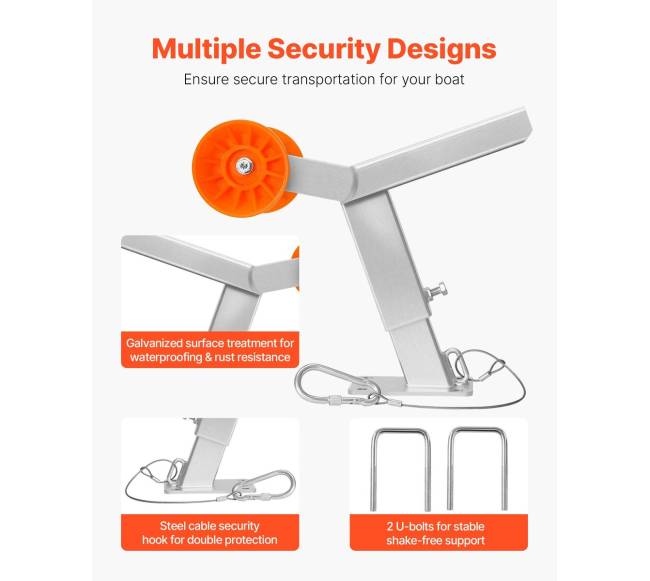 Multiple Security Designs

Ensure secure transportation for your boat

Galvanized surface treatment for waterproofing & rust resistance

Steel cable security hook for double protection

2 U-bolts for stable shake-free support