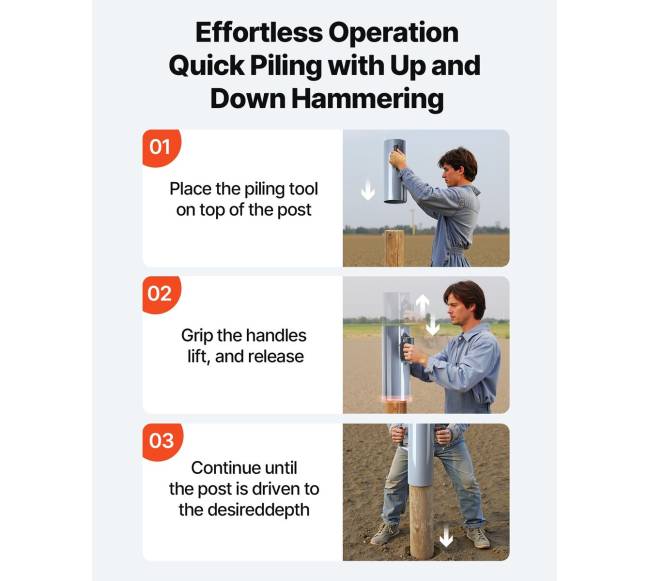 Effortless Operation Quick Piling with Up and Down Hammering

01

Place the piling tool on top of the post

02

Grip the handles lift, and release

03

Continue until the post is driven to the desireddepth