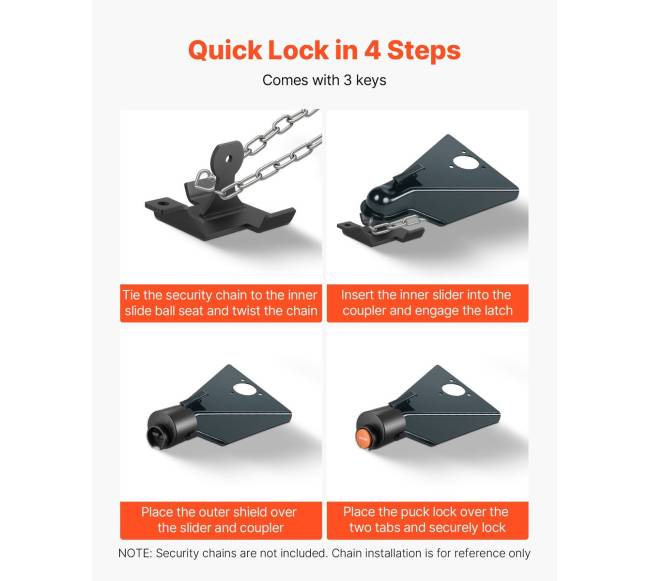 Quick Lock in 4 Steps

Comes with 3 keys

Tie the security chain to the inner slide ball seat and twist the chain

Insert the inner slider into the coupler and engage the latch

Place the outer shield over the slider and coupler

Place the puck lock over the two tabs and securely lock

NOTE: Security chains are not included. Chain installation is for reference only