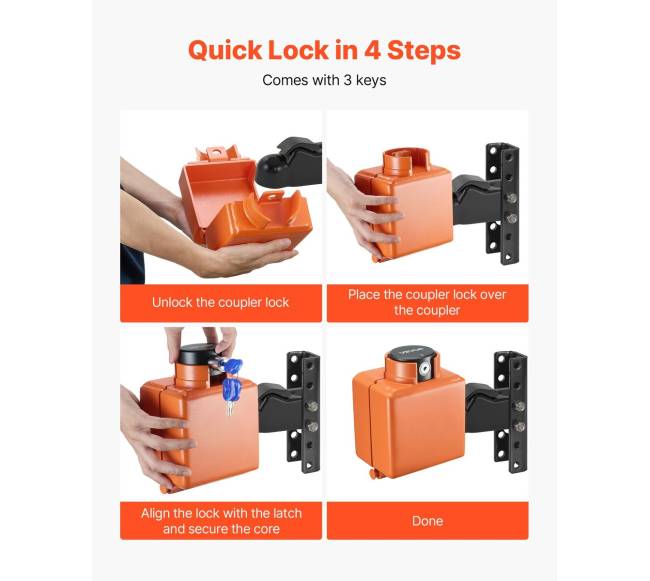 Quick Lock in 4 Steps

Comes with 3 keys

Unlock the coupler lock

Place the coupler lock over the coupler

Align the lock with the latch and secure the core

Done