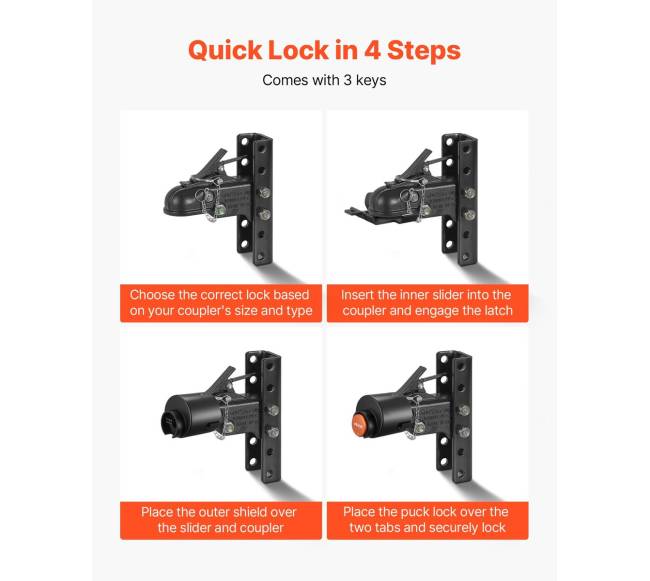 Quick Lock in 4 Steps

Comes with 3 keys

Choose the correct lock based on your coupler's size and type

Insert the inner slider into the coupler and engage the latch

Place the outer shield over the slider and coupler

Place the puck lock over the two tabs and securely lock