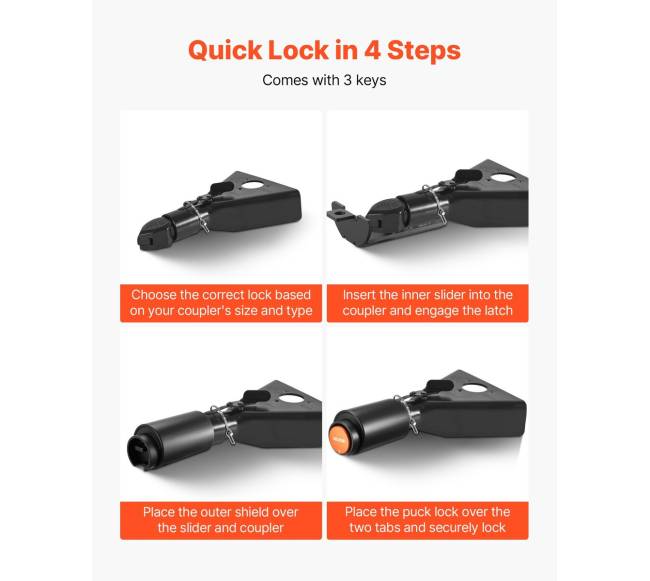 Quick Lock in 4 Steps

Comes with 3 keys

Choose the correct lock based on your coupler's size and type

Insert the inner slider into the coupler and engage the latch

Place the outer shield over the slider and coupler

Place the puck lock over the two tabs and securely lock