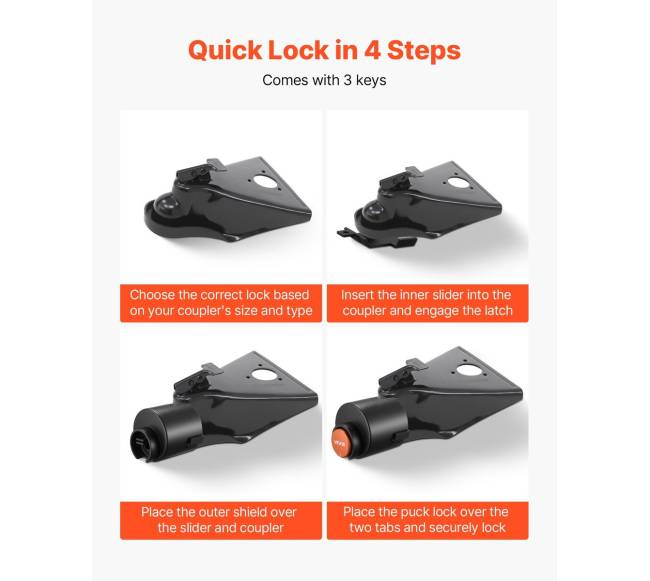 Quick Lock in 4 Steps

Comes with 3 keys

Choose the correct lock based on your coupler's size and type

Insert the inner slider into the coupler and engage the latch

Place the outer shield over the slider and coupler

Place the puck lock over the two tabs and securely lock