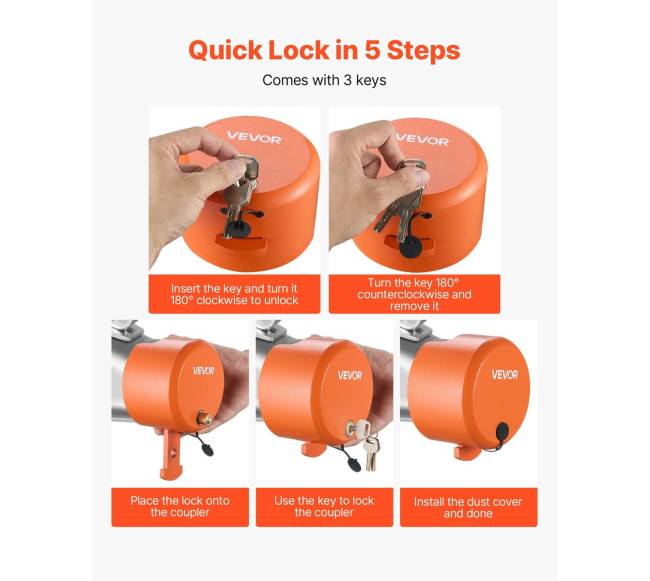 Quick Lock in 5 Steps

Comes with 3 keys

VEVOR

Insert the key and turn it 180° clockwise to unlock

VEVOR

Turn the key 180° counterclockwise and remove it

VEVOR

Place the lock onto the coupler

VEVOR

Use the key to lock the coupler

VEVOR

Install the dust cover and done