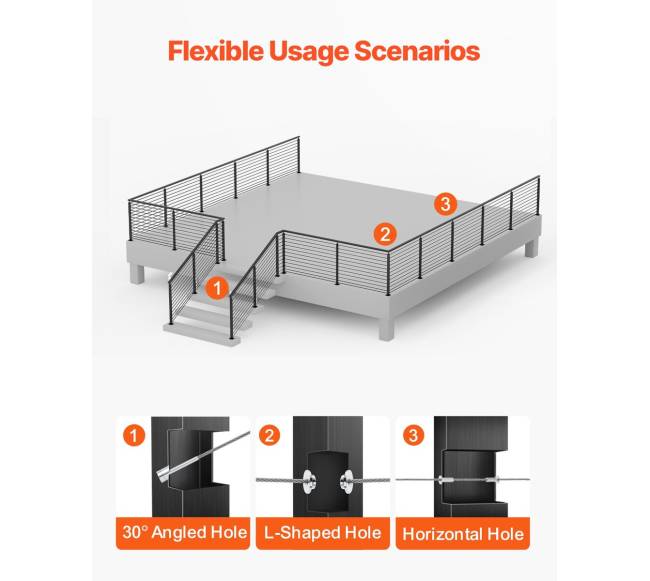 Flexible Usage Scenarios

3

2

1

1

30° Angled Hole

2

L-Shaped Hole

3

Horizontal Hole