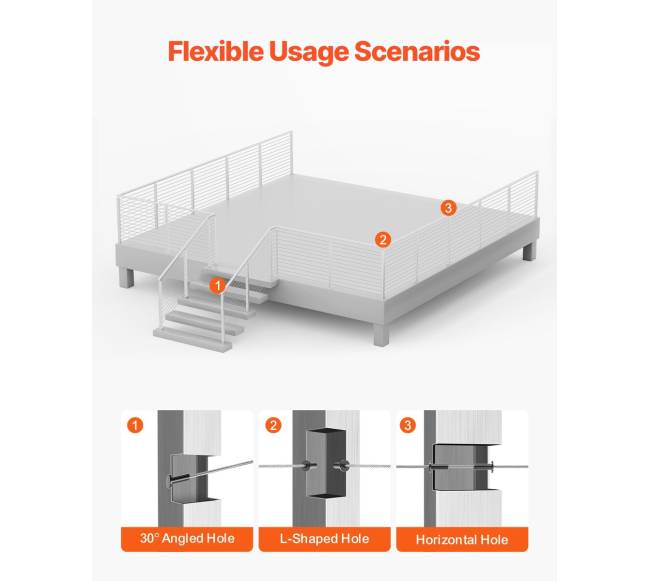 Flexible Usage Scenarios

3

2

1

1

2

3

30° Angled Hole

L-Shaped Hole

Horizontal Hole