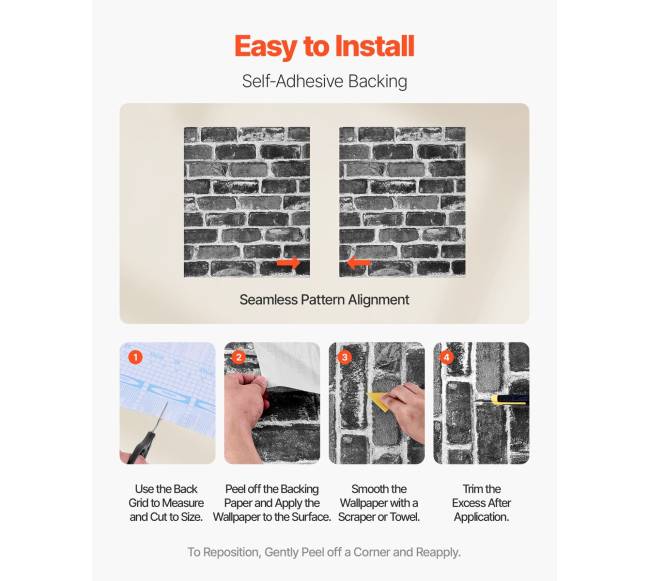 Easy to Install

Self-Adhesive Backing

Seamless Pattern Alignment

1

2

3

4

Use the Back Grid to Measure and Cut to Size.

Peel off the Backing Paper and Apply the Wallpaper to the Surface.

Smooth the Wallpaper with a Scraper or Towel.

Trim the Excess After Application.

To Reposition, Gently Peel off a Corner and Reapply.