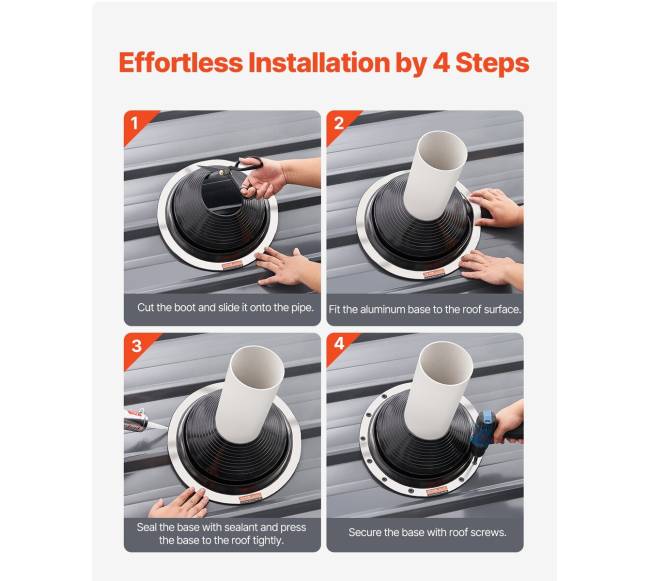 Effortless Installation by 4 Steps

1

Cut the boot and slide it onto the pipe.

2

Fit the aluminum base to the roof surface.

3

Seal the base with sealant and press the base to the roof tightly.

4

Secure the base with roof screws.