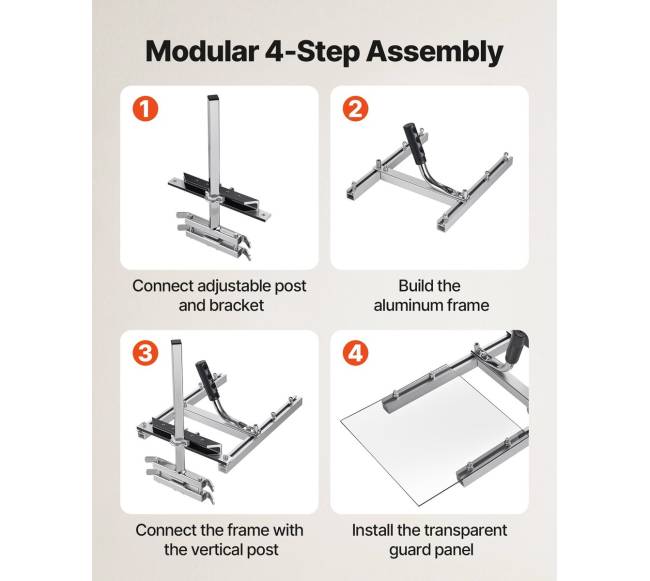 Modular 4-Step Assembly

1

Connect adjustable post and bracket

2

Build the aluminum frame

3

Connect the frame with the vertical post

4

Install the transparent guard panel