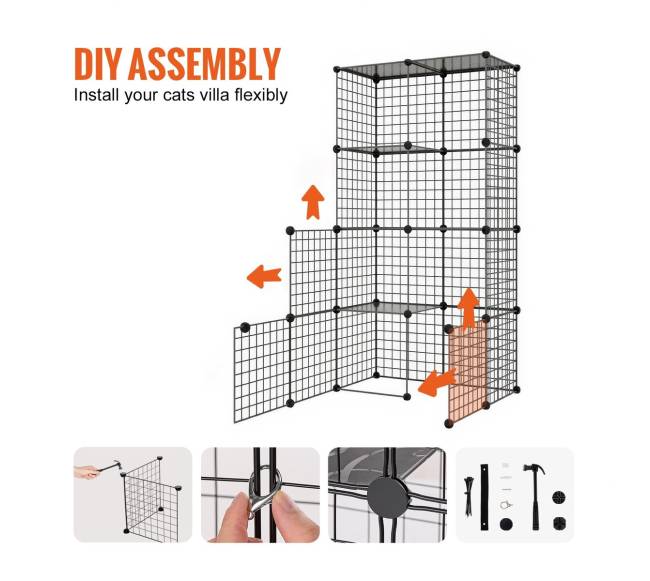 DIY ASSEMBLY
Install your cats villa flexibly