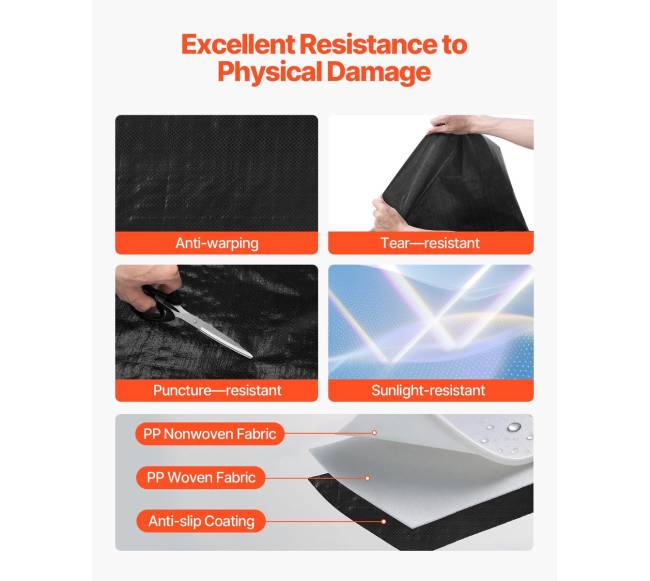 Excellent Resistance to Physical Damage

Anti-warping

Tear—resistant

Puncture—resistant

Sunlight-resistant

PP Nonwoven Fabric

PP Woven Fabric

Anti-slip Coating