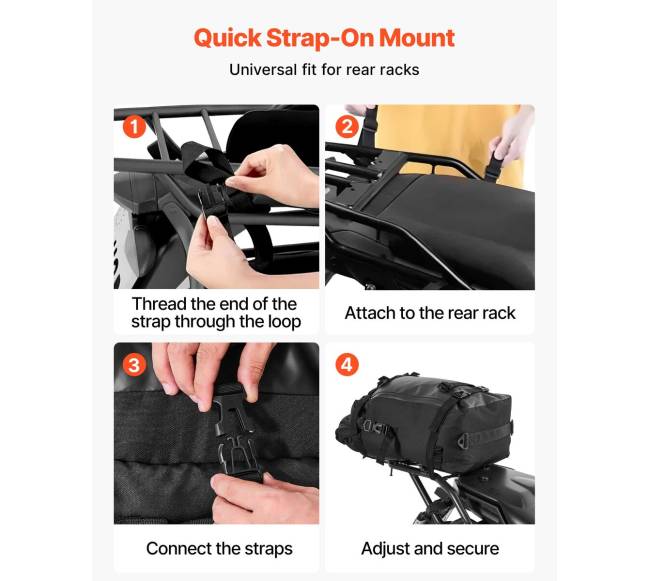 Quick Strap-On Mount

Universal fit for rear racks

1

Thread the end of the strap through the loop

2

Attach to the rear rack

3

Connect the straps

4

Adjust and secure