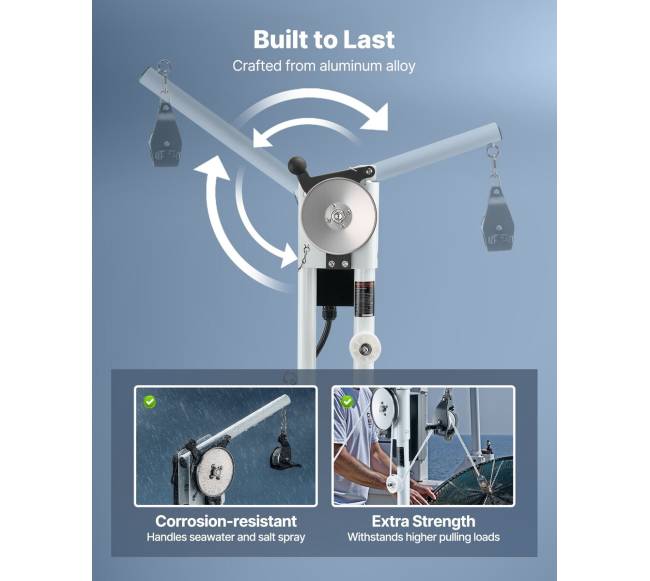 Built to Last
Crafted from aluminum alloy

Corrosion-resistant
Handles seawater and salt spray

Extra Strength
Withstands higher pulling loads