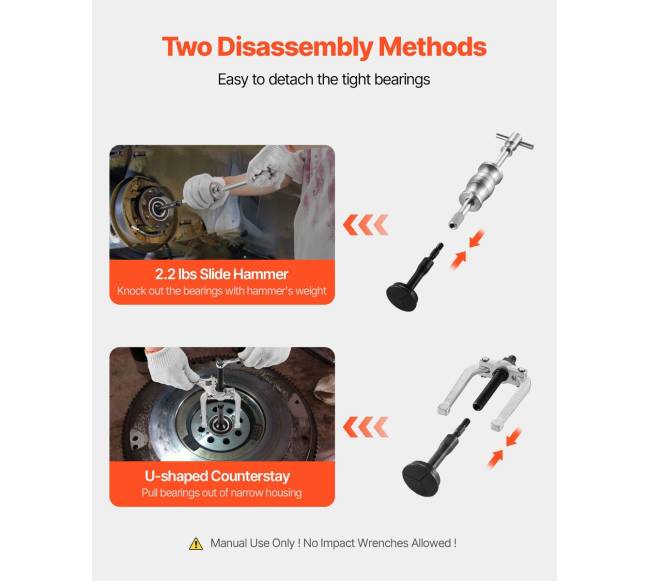 Two Disassembly Methods

Easy to detach the tight bearings

2.2 lbs Slide Hammer
Knock out the bearings with hammer's weight

U-shaped Counterstay
Pull bearings out of narrow housing

Manual Use Only ! No Impact Wrenches Allowed !