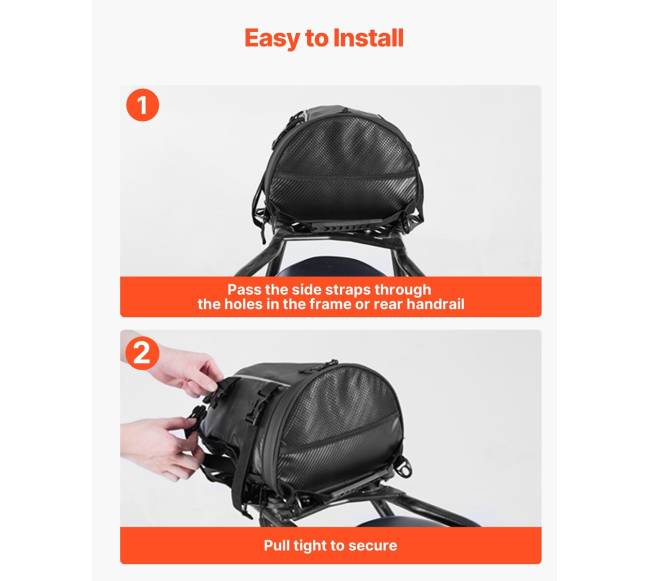 Easy to Install

1

Pass the side straps through the holes in the frame or rear handrail

2

Pull tight to secure