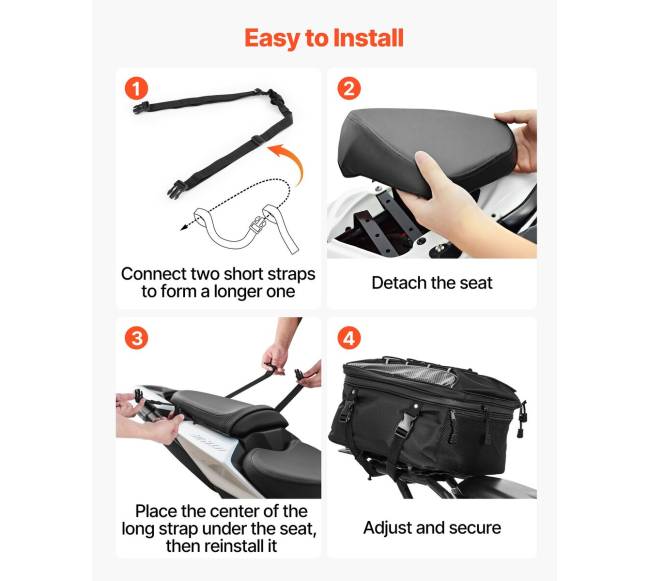 Easy to Install

1

Connect two short straps to form a longer one

2

Detach the seat

3

Place the center of the long strap under the seat, then reinstall it

4

Adjust and secure