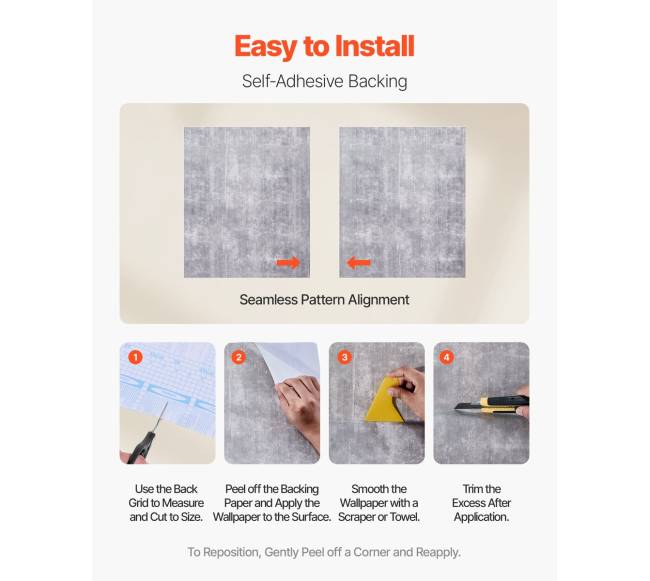 Easy to Install

Self-Adhesive Backing

Seamless Pattern Alignment

1

2

3

4

Use the Back Grid to Measure and Cut to Size.

Peel off the Backing Paper and Apply the Wallpaper to the Surface.

Smooth the Wallpaper with a Scraper or Towel.

Trim the Excess After Application.

To Reposition, Gently Peel off a Corner and Reapply.