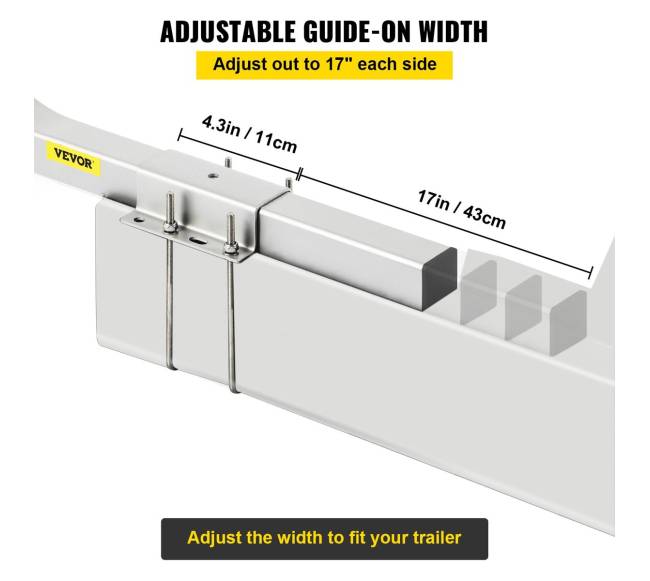 ADJUSTABLE GUIDE-ON WIDTH

Adjust out to 17" each side

VEVOR

4.3in / 11cm

17in / 43cm

Adjust the width to fit your trailer