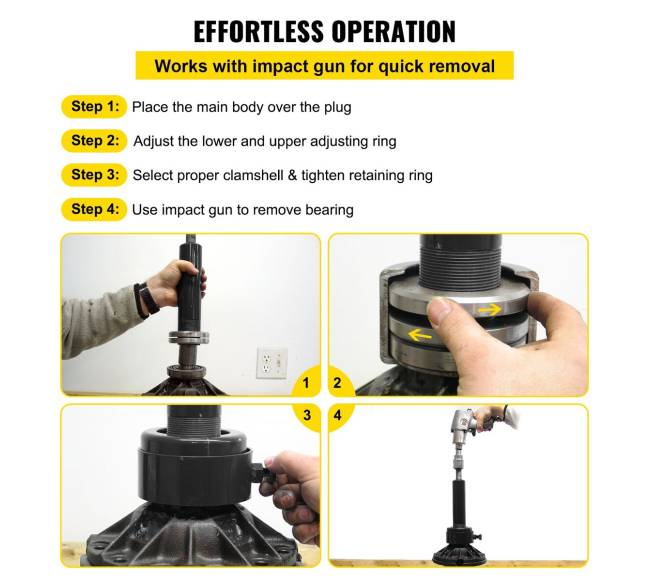 EFFORTLESS OPERATION

Works with impact gun for quick removal

Step 1: Place the main body over the plug

Step 2: Adjust the lower and upper adjusting ring

Step 3: Select proper clamshell & tighten retaining ring

Step 4: Use impact gun to remove bearing

1

2

3

4