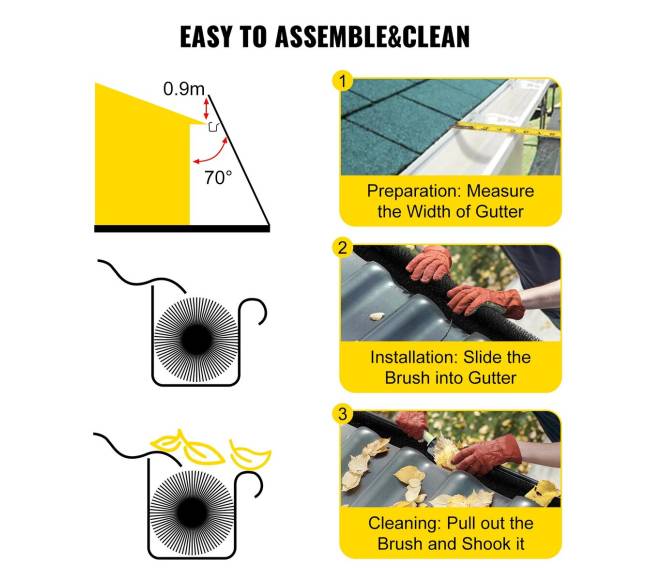 EASY TO ASSEMBLE&CLEAN

0.9m

70°

1

Preparation: Measure the Width of Gutter

2

Installation: Slide the Brush into Gutter

3

Cleaning: Pull out the Brush and Shook it