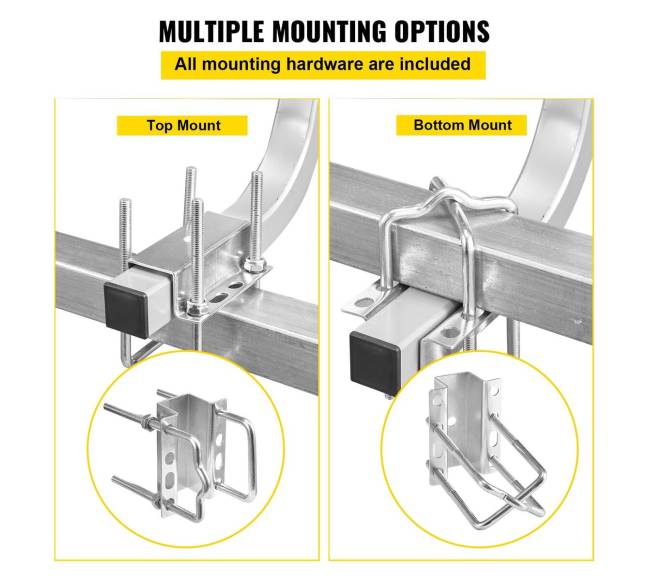 MULTIPLE MOUNTING OPTIONS

All mounting hardware are included

Top Mount

Bottom Mount