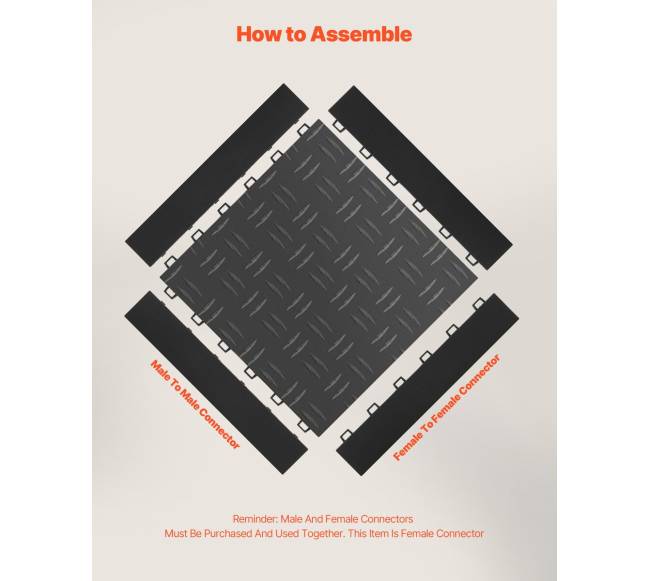 How to Assemble

Male To Male Connector

Female To Female Connector

Reminder: Male And Female Connectors
Must Be Purchased And Used Together. This Item Is Female Connector