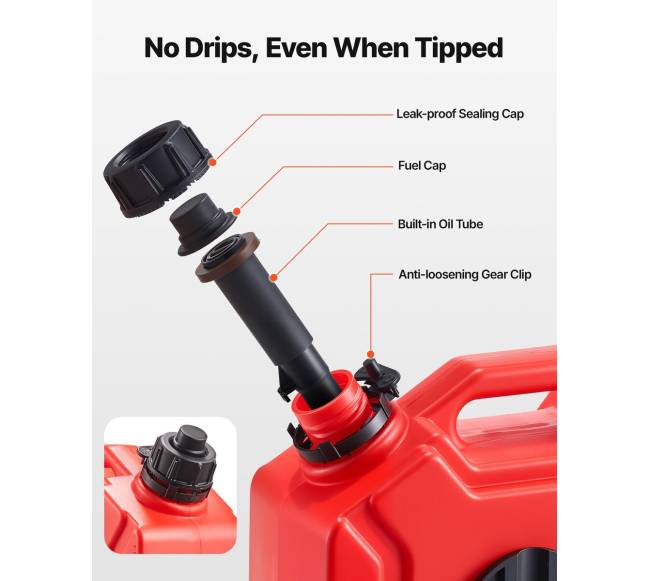 No Drips, Even When Tipped

Leak-proof Sealing Cap

Fuel Cap

Built-in Oil Tube

Anti-loosening Gear Clip