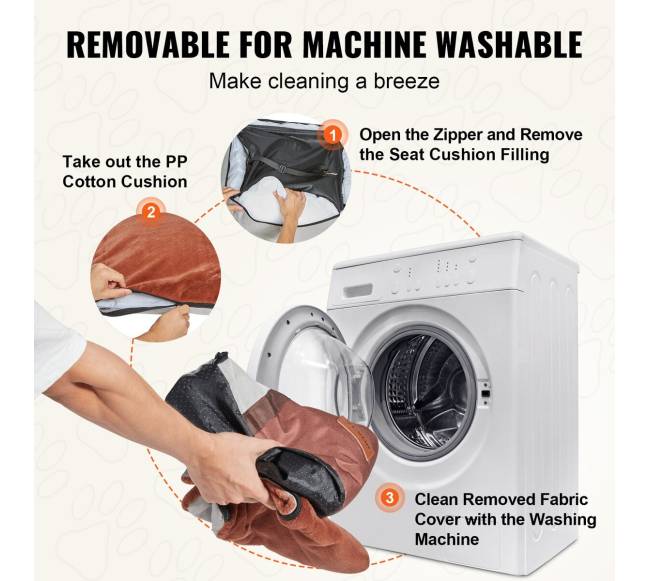 REMOVABLE FOR MACHINE WASHABLE

Make cleaning a breeze

1 Open the Zipper and Remove the Seat Cushion Filling

Take out the PP Cotton Cushion

2

3 Clean Removed Fabric Cover with the Washing Machine