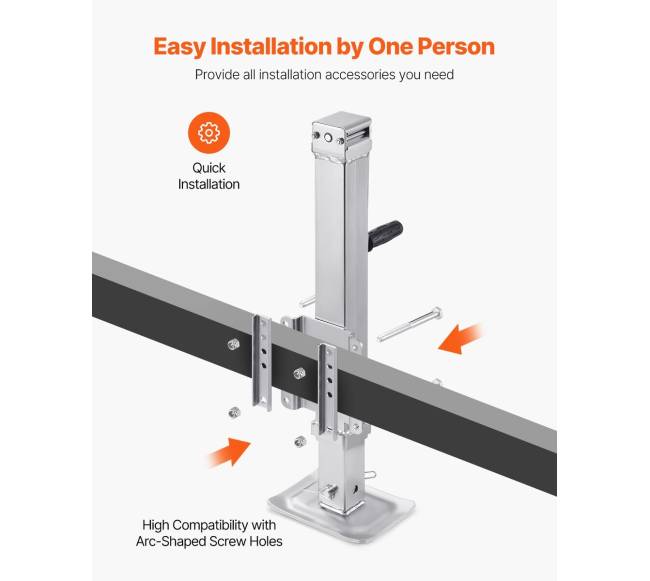 Easy Installation by One Person
Provide all installation accessories you need

Quick Installation

High Compatibility with Arc-Shaped Screw Holes