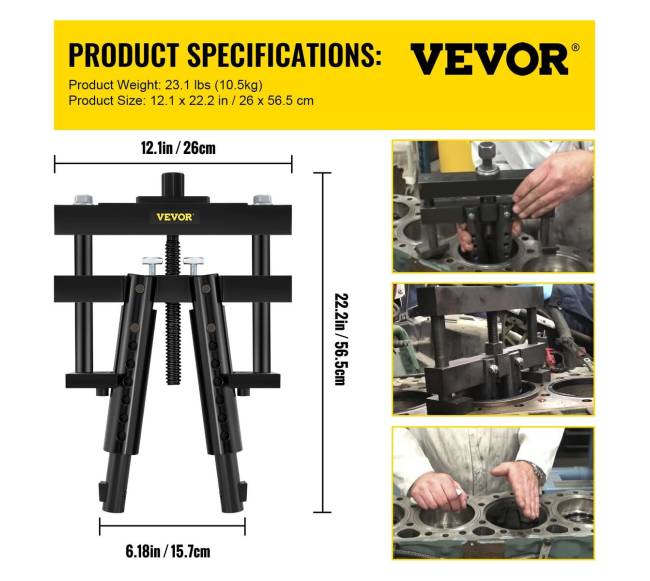 PRODUCT SPECIFICATIONS:
VEVOR®
Product Weight: 23.1 lbs (10.5kg)
Product Size: 12.1 x 22.2 in / 26 x 56.5 cm

12.1in / 26cm
VEVOR
22.2in / 56.5cm
6.18in / 15.7cm