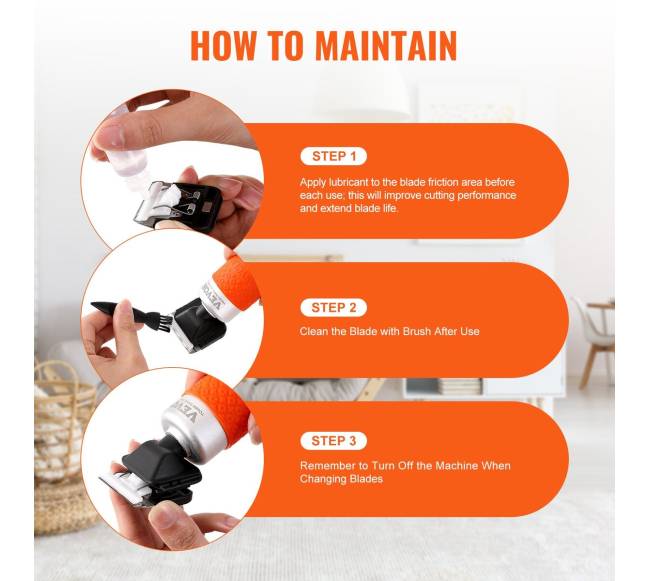 HOW TO MAINTAIN

STEP 1

Apply lubricant to the blade friction area before each use, this will improve cutting performance and extend blade life.

VEVOR

STEP 2

Clean the Blade with Brush After Use

VEVOR

STEP 3

Remember to Turn Off the Machine When Changing Blades