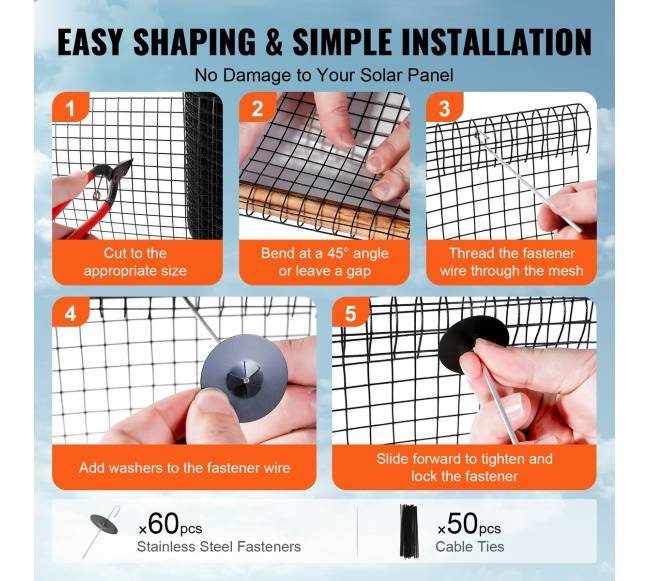 EASY SHAPING & SIMPLE INSTALLATION

No Damage to Your Solar Panel

1

Cut to the appropriate size

2

Bend at a 45° angle or leave a gap

3

Thread the fastener wire through the mesh

4

Add washers to the fastener wire

5

Slide forward to tighten and lock the fastener

x60pcs
Stainless Steel Fasteners

x50pcs
Cable Ties