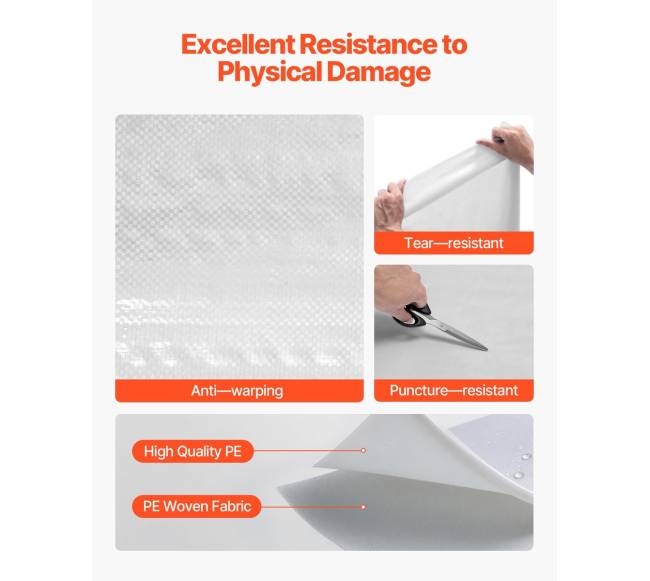 Excellent Resistance to Physical Damage

Tear—resistant

Anti—warping

Puncture—resistant

High Quality PE

PE Woven Fabric