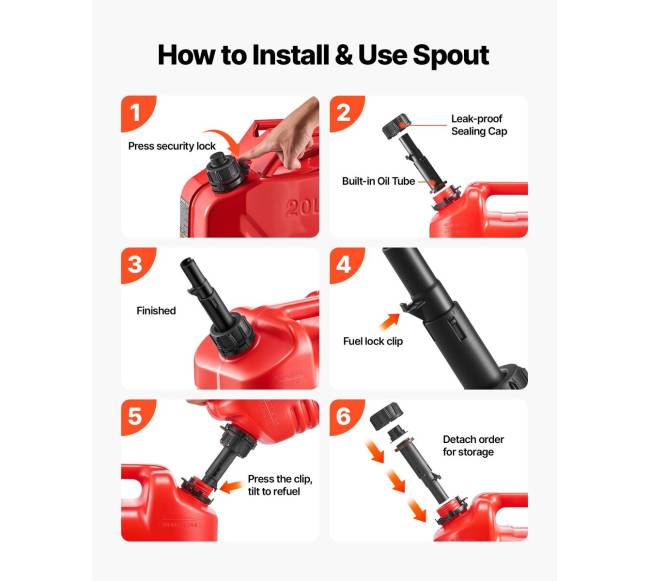 How to Install & Use Spout

1
Press security lock
20L

2
Leak-proof Sealing Cap
Built-in Oil Tube

3
Finished

4
Fuel lock clip

5
Press the clip, tilt to refuel

6
Detach order for storage