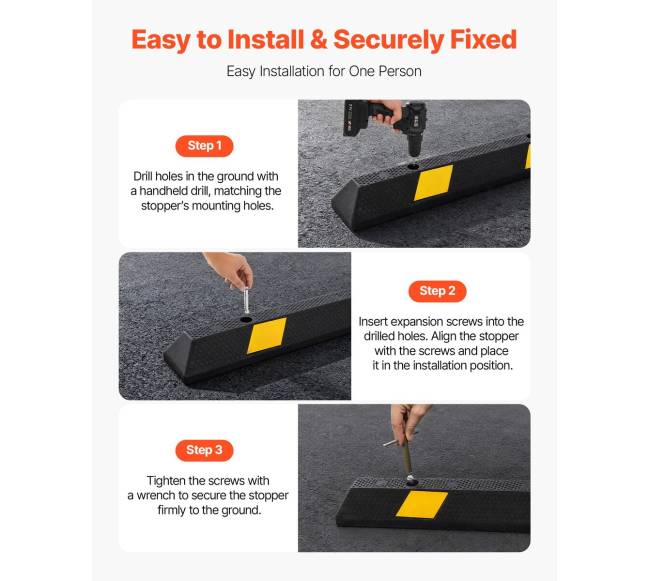 Easy to Install & Securely Fixed

Easy Installation for One Person

Step 1

Drill holes in the ground with a handheld drill, matching the stopper's mounting holes.

Step 2

Insert expansion screws into the drilled holes. Align the stopper with the screws and place it in the installation position.

Step 3

Tighten the screws with a wrench to secure the stopper firmly to the ground.