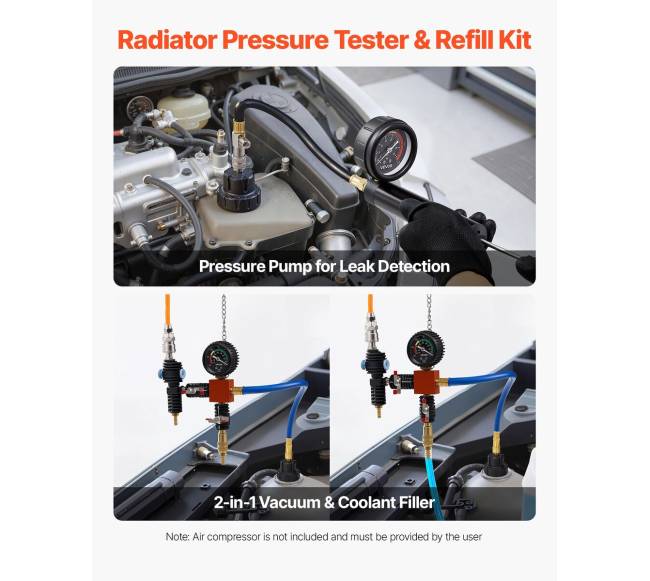 Radiator Pressure Tester & Refill Kit

Pressure Pump for Leak Detection

2-in-1 Vacuum & Coolant Filler

Note: Air compressor is not included and must be provided by the user