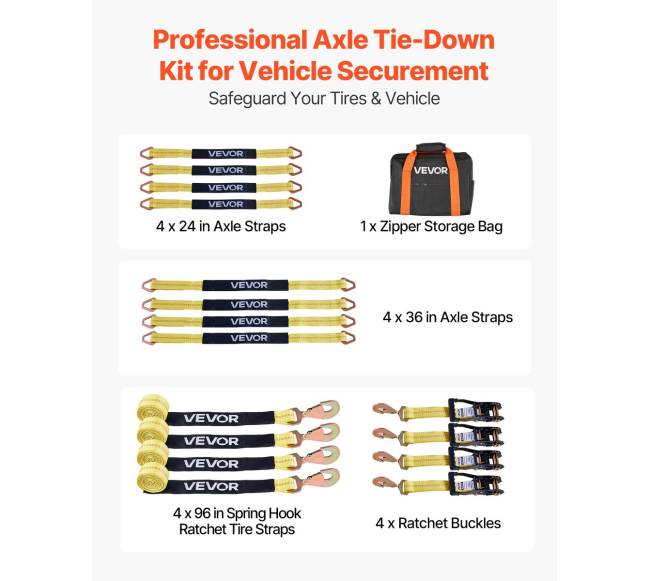 Professional Axle Tie-Down Kit for Vehicle Securement
Safeguard Your Tires & Vehicle

VEVOR
VEVOR
VEVOR
VEVOR
4 x 24 in Axle Straps

VEVOR
1 x Zipper Storage Bag

VEVOR
VEVOR
VEVOR
VEVOR
4 x 36 in Axle Straps

VEVOR
VEVOR
VEVOR
VEVOR
4 x 96 in Spring Hook Ratchet Tire Straps

4 x Ratchet Buckles