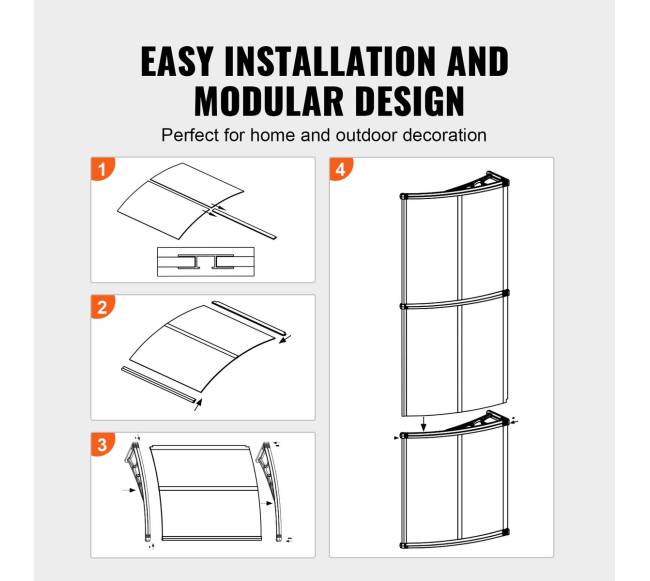 EASY INSTALLATION AND MODULAR DESIGN

Perfect for home and outdoor decoration

1

2

3

4