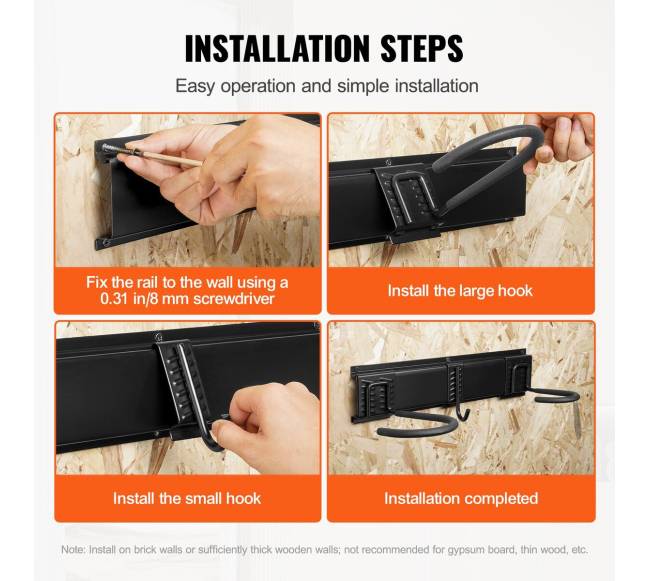 INSTALLATION STEPS

Easy operation and simple installation

Fix the rail to the wall using a 0.31 in/8 mm screwdriver

Install the large hook

Install the small hook

Installation completed

Note: Install on brick walls or sufficiently thick wooden walls; not recommended for gypsum board, thin wood, etc.